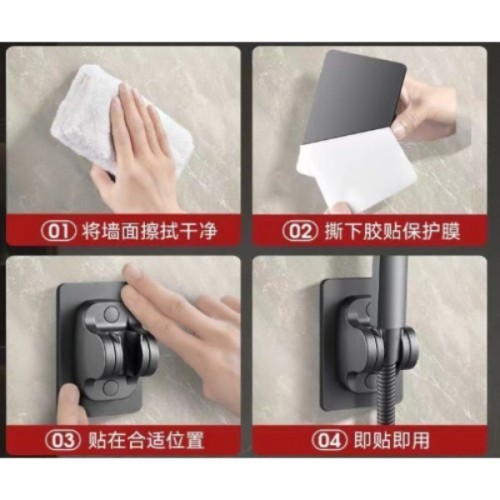 01 将墙面擦拭干净

02 撕下胶贴保护膜

03 贴在合适位置

04 即贴即用